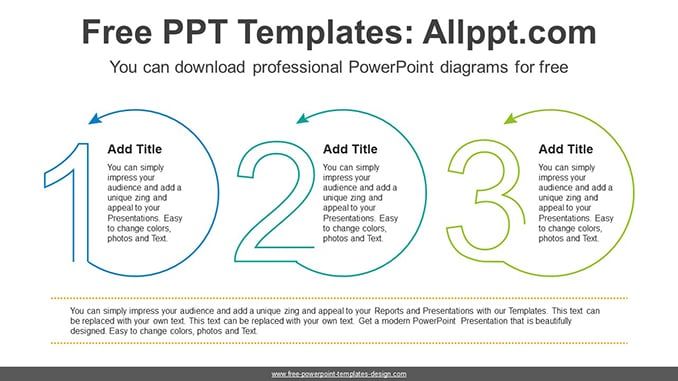 Free PPT Templates: Allppt.com

You can download professional PowerPoint diagrams for free

1

Add Title

You can simply impress your audience and add a unique zing and appeal to your Presentations. Easy to change colors, photos and Text.

2

Add Title

You can simply impress your audience and add a unique zing and appeal to your Presentations. Easy to change colors, photos and Text.

3

Add Title

You can simply impress your audience and add a unique zing and appeal to your Presentations. Easy to change colors, photos and Text.

You can simply impress your audience and add a unique zing and appeal to your Reports and Presentations with our Templates. This text can be replaced with your own text. This text can be replaced with your own text. Get a modern PowerPoint Presentation that is beautifully designed. Easy to change colors, photos and Text.

www.free-powerpoint-templates-design.com