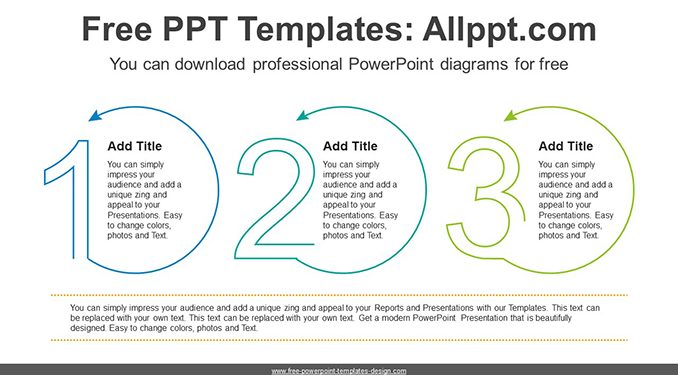 Free PPT Templates: Allppt.com

You can download professional PowerPoint diagrams for free

1

Add Title

You can simply impress your audience and add a unique zing and appeal to your Presentations. Easy to change colors, photos and Text.

2

Add Title

You can simply impress your audience and add a unique zing and appeal to your Presentations. Easy to change colors, photos and Text.

3

Add Title

You can simply impress your audience and add a unique zing and appeal to your Presentations. Easy to change colors, photos and Text.

You can simply impress your audience and add a unique zing and appeal to your Reports and Presentations with our Templates. This text can be replaced with your own text. This text can be replaced with your own text. Get a modern PowerPoint Presentation that is beautifully designed. Easy to change colors, photos and Text.

www.free-powerpoint-templates-design.com