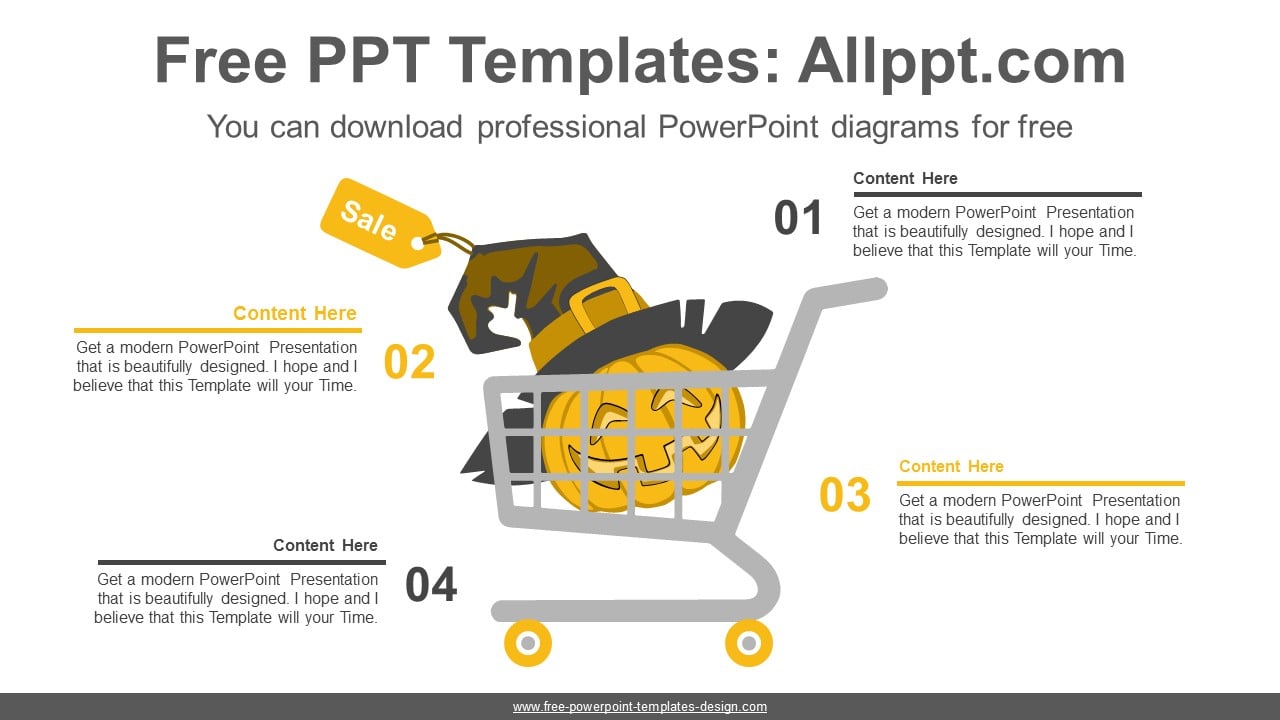 Free PPT Templates: Allppt.com

You can download professional PowerPoint diagrams for free

Sale

01

Content Here

Get a modern PowerPoint Presentation that is beautifully designed. I hope and I believe that this Template will your Time.

Content Here

Get a modern PowerPoint Presentation that is beautifully designed. I hope and I believe that this Template will your Time.

02

03

Content Here

Get a modern PowerPoint Presentation that is beautifully designed. I hope and I believe that this Template will your Time.

Content Here

Get a modern PowerPoint Presentation that is beautifully designed. I hope and I believe that this Template will your Time.

04

www.free-powerpoint-templates-design.com