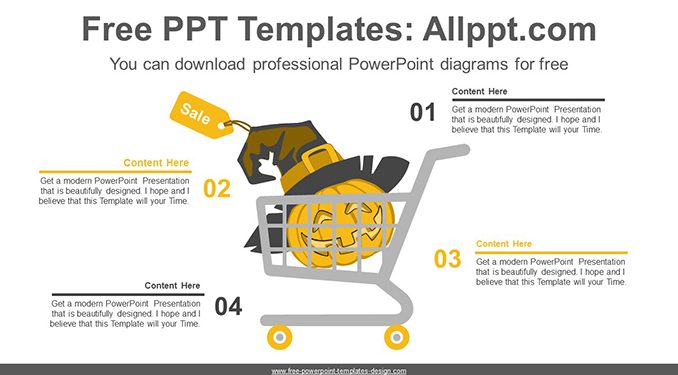 Free PPT Templates: Allppt.com

You can download professional PowerPoint diagrams for free

Sale

01

Content Here

Get a modern PowerPoint Presentation that is beautifully designed. I hope and I believe that this Template will your Time.

Content Here

Get a modern PowerPoint Presentation that is beautifully designed. I hope and I believe that this Template will your Time.

02

03

Content Here

Get a modern PowerPoint Presentation that is beautifully designed. I hope and I believe that this Template will your Time.

Content Here

Get a modern PowerPoint Presentation that is beautifully designed. I hope and I believe that this Template will your Time.

04

www.free-powerpoint-templates-design.com