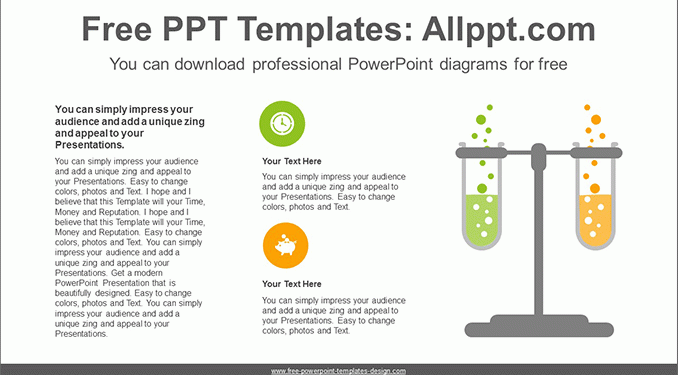 Free PPT Templates: Allppt.com

You can download professional PowerPoint diagrams for free

You can simply impress your audience and add a unique zing and appeal to your Presentations.

You can simply impress your audience and add a unique zing and appeal to your Presentations. Easy to change colors, photos and Text. I hope and I believe that this Template will your Time, Money and Reputation. I hope and I believe that this Template will your Time, Money and Reputation. Easy to change colors, photos and Text. You can simply impress your audience and add a unique zing and appeal to your Presentations. Get a modern PowerPoint Presentation that is beautifully designed. Easy to change colors, photos and Text. You can simply impress your audience and add a unique zing and appeal to your Presentations.

Your Text Here

You can simply impress your audience and add a unique zing and appeal to your Presentations. Easy to change colors, photos and Text.

Your Text Here

You can simply impress your audience and add a unique zing and appeal to your Presentations. Easy to change colors, photos and Text.

www.free-powerpoint-templates-design.com